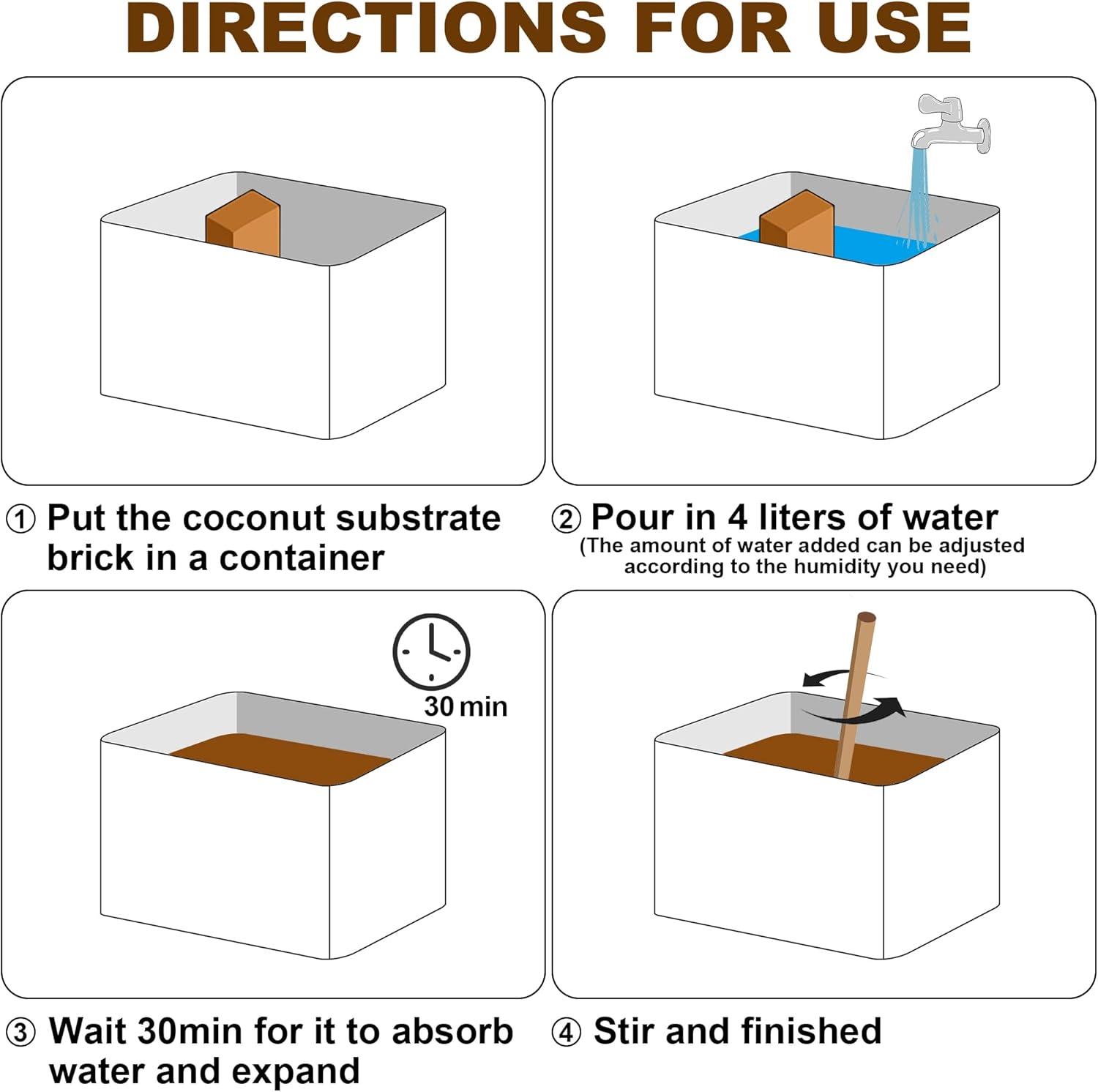 DIRECTIONS FOR USE

① Put the coconut substrate brick in a container

② Pour in 4 liters of water
(The amount of water added can be adjusted according to the humidity you need)

30 min

③ Wait 30min for it to absorb water and expand

④ Stir and finished