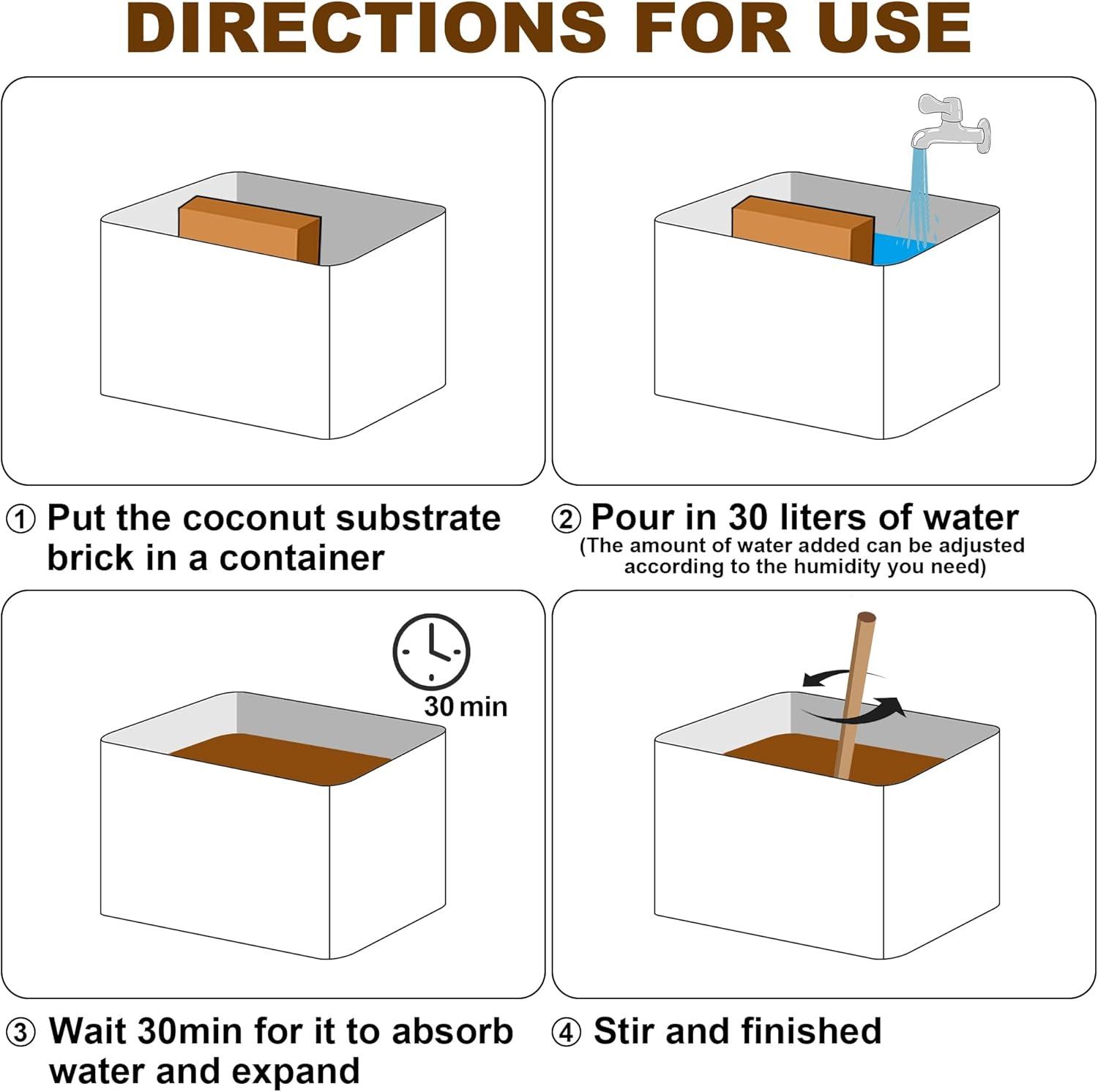 DIRECTIONS FOR USE

① Put the coconut substrate brick in a container

② Pour in 30 liters of water
(The amount of water added can be adjusted according to the humidity you need)

30 min

③ Wait 30min for it to absorb water and expand

④ Stir and finished